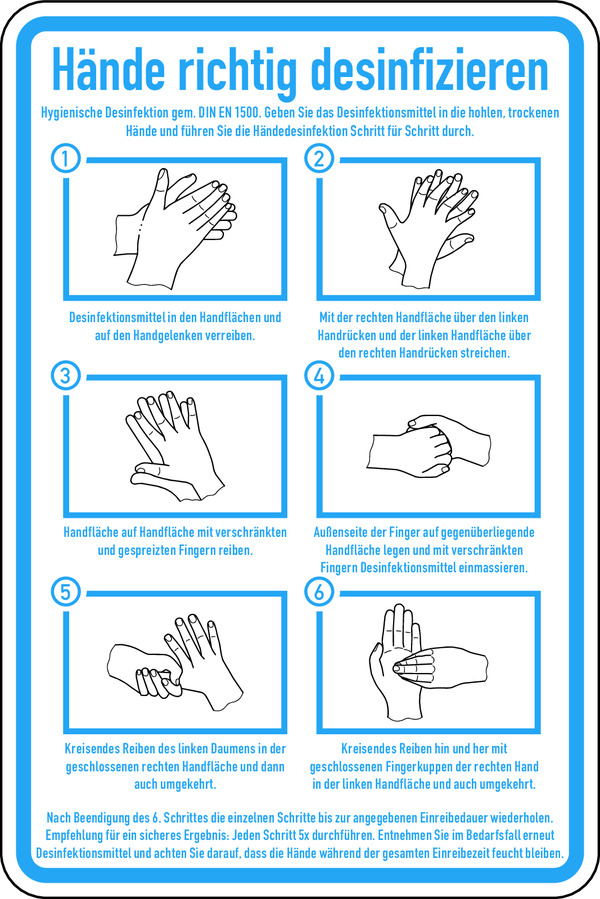 Hände richtig desinfizieren

Hygienische Desinfektion gem. DIN EN 1500. Geben Sie das Desinfektionsmittel in die hohlen, trockenen Hände und führen Sie die Händedesinfektion Schritt für Schritt durch.

1

Desinfektionsmittel in den Handflächen und auf den Handgelenken verreiben.

2

Mit der rechten Handfläche über den linken Handrücken und der linken Handfläche über den rechten Handrücken streichen.

3

Handfläche auf Handfläche mit verschränkten und gespreizten Fingern reiben.

4

Außenseite der Finger auf gegenüberliegende Handfläche legen und mit verschränkten Fingern Desinfektionsmittel einmassieren.

5

Kreisendes Reiben des linken Daumens in der geschlossenen rechten Handfläche und dann auch umgekehrt.

6

Kreisendes Reiben hin und her mit geschlossenen Fingerkuppen der rechten Hand in der linken Handfläche und auch umgekehrt.

Nach Beendigung des 6. Schrittes die einzelnen Schritte bis zur angegebenen Einreibedauer wiederholen. Empfehlung für ein sicheres Ergebnis: Jeden Schritt 5x durchführen. Entnehmen Sie im Bedarfsfall erneut Desinfektionsmittel und achten Sie darauf, dass die Hände während der gesamten Einreibezeit feucht bleiben.